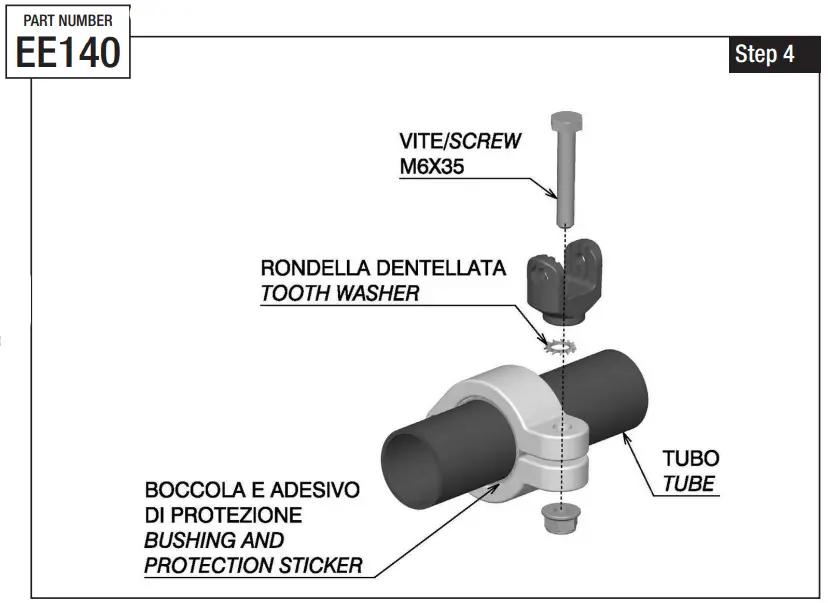 PART NUMBER
EE140

Step 4

VITE/SCREW
M6X35

RONDELLA DENTELLATA
TOOTH WASHER

TUBO
TUBE

BOCCOLA E ADESIVO
DI PROTEZIONE
BUSHING AND
PROTECTION STICKER