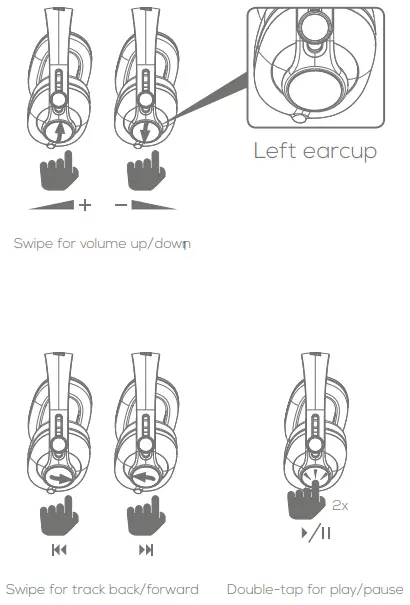 Left earcup

+ −

Swipe for volume up/down

2x

Swipe for track back/forward

Double-tap for play/pause