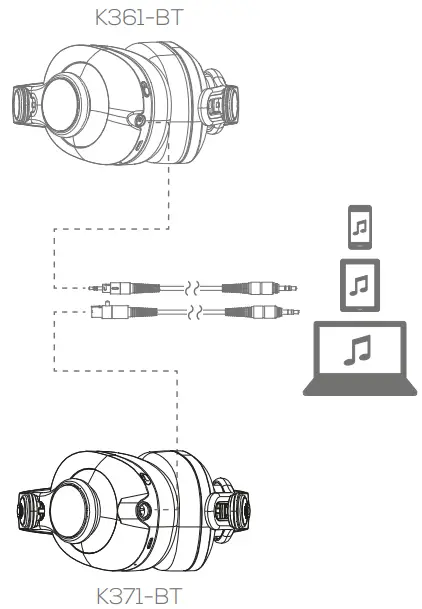 K361-BT

K371-BT