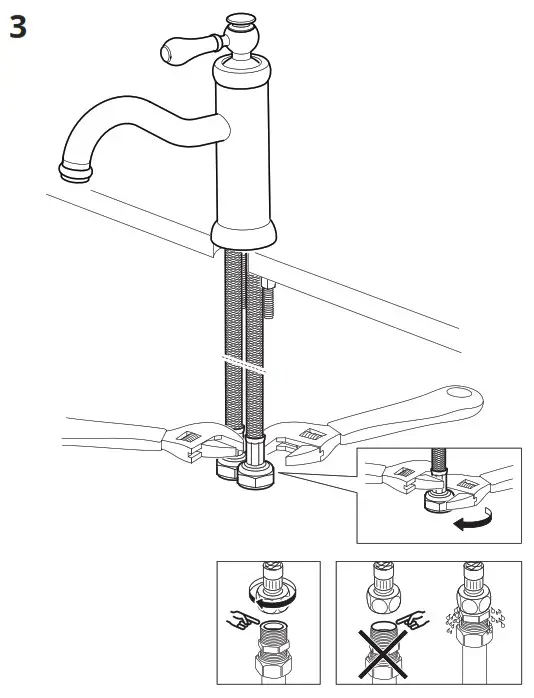 3