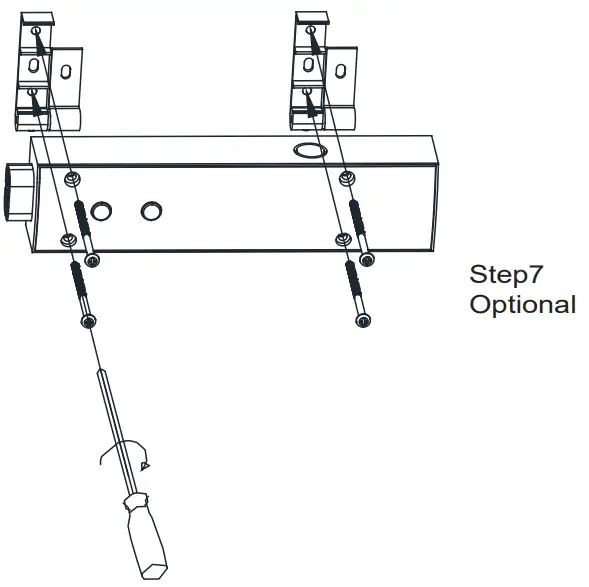 Step7
Optional