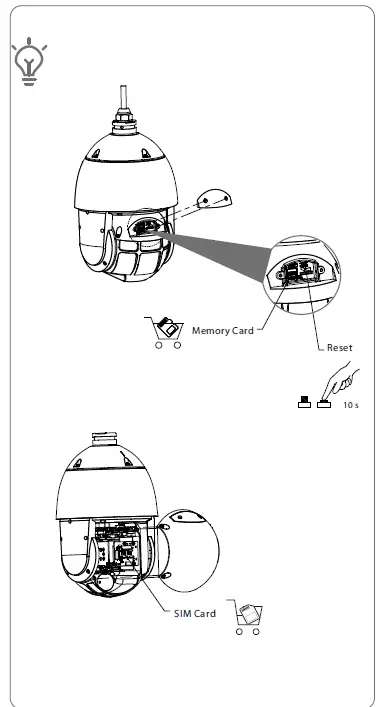 Memory Card

Reset

10 s

SIM Card