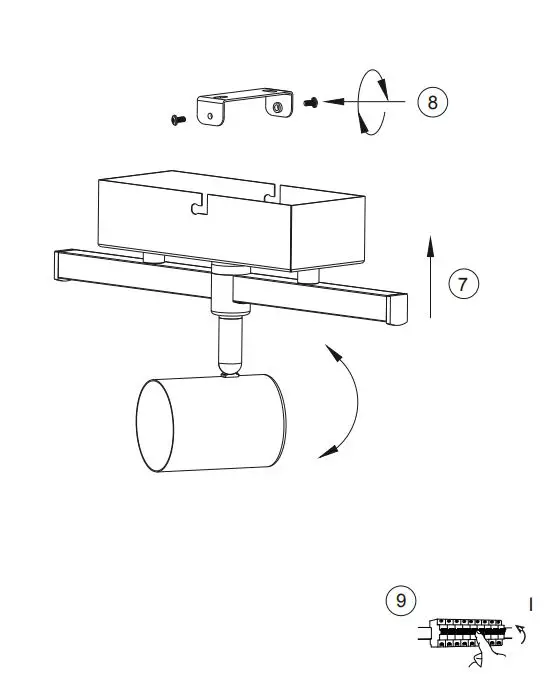 8

7

9

I