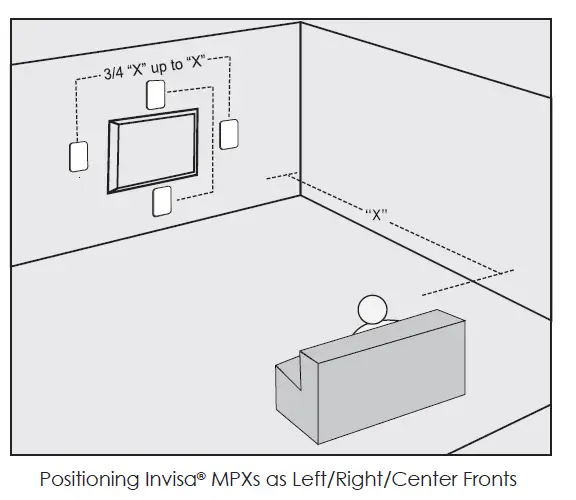 3/4 “X” up to “X”

“X”

Positioning Invisa® MPXs as Left/Right/Center Fronts