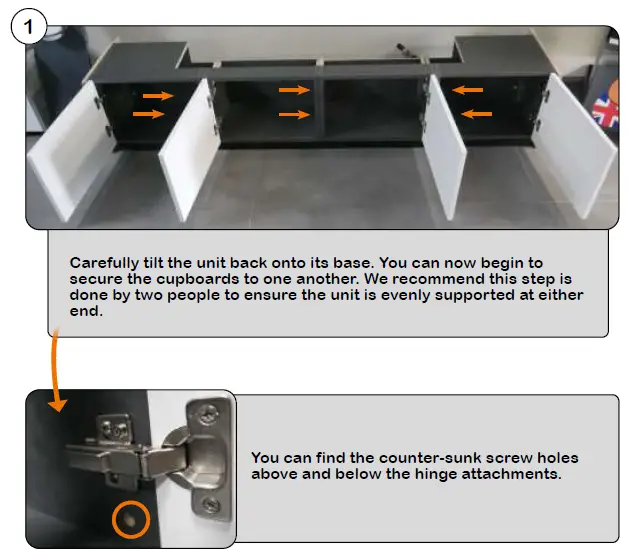 1

Carefully tilt the unit back onto its base. You can now begin to secure the cupboards to one another. We recommend this step is done by two people to ensure the unit is evenly supported at either end.

You can find the counter-sunk screw holes above and below the hinge attachments.