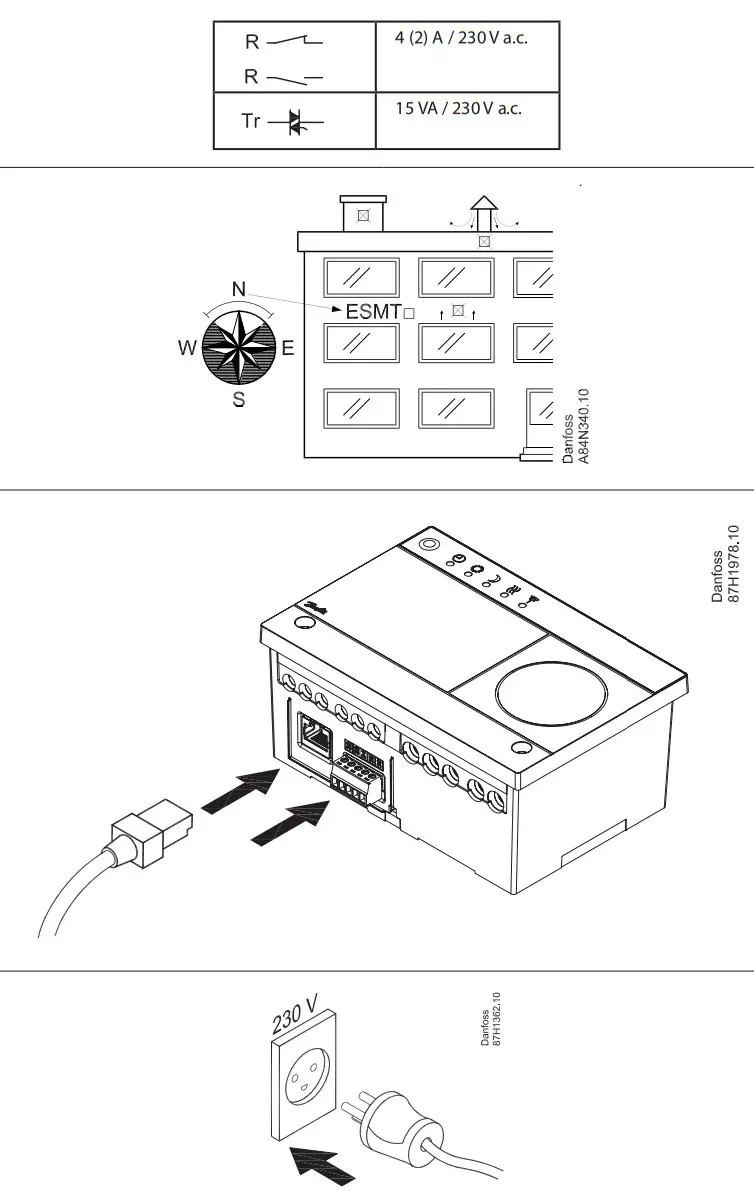 | R<br>R | 4 (2) A / 230 V a.c. |
|---|---|
| Tr | 15 VA / 230 V a.c. |

N
W
E
S
ESMT
Danfoss
A84N340.10

Danfoss
87H1978.10

230 V
Danfoss
87H1362.10