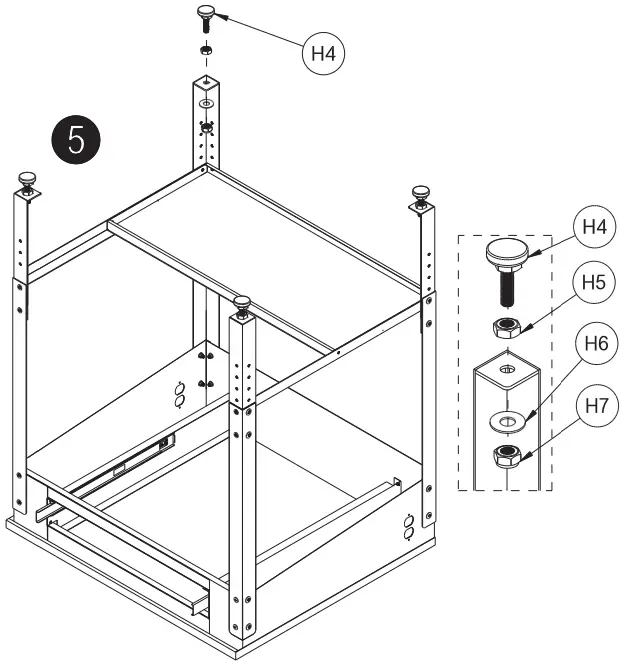 H4

5

H4

H5

H6

H7