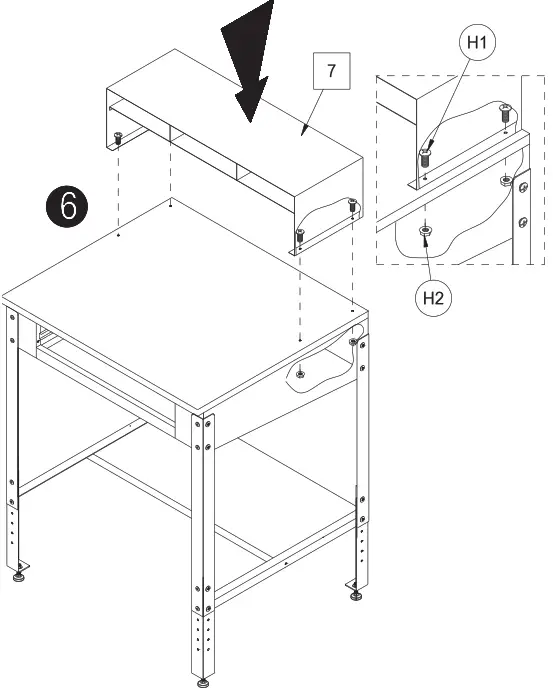 7
H1
6
H2