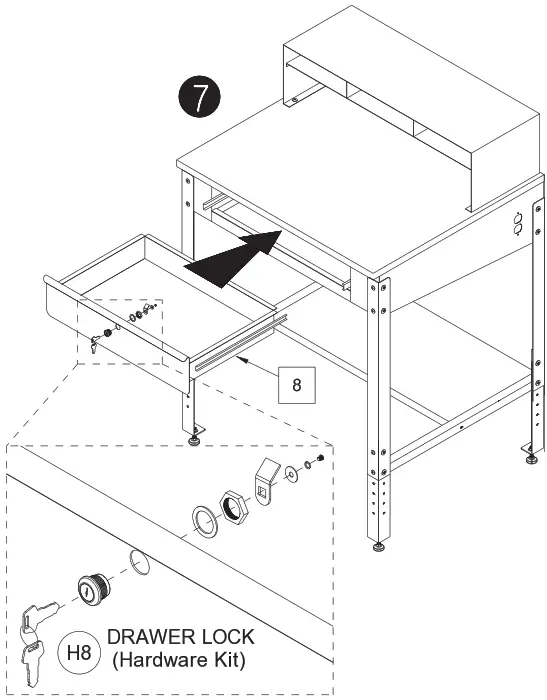 7

8

H8 DRAWER LOCK
(Hardware Kit)