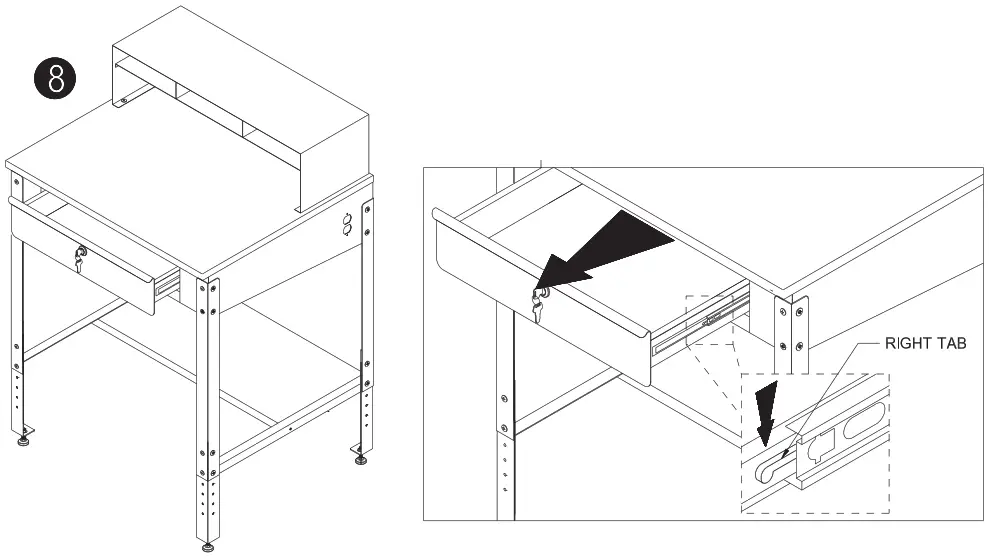 8

RIGHT TAB