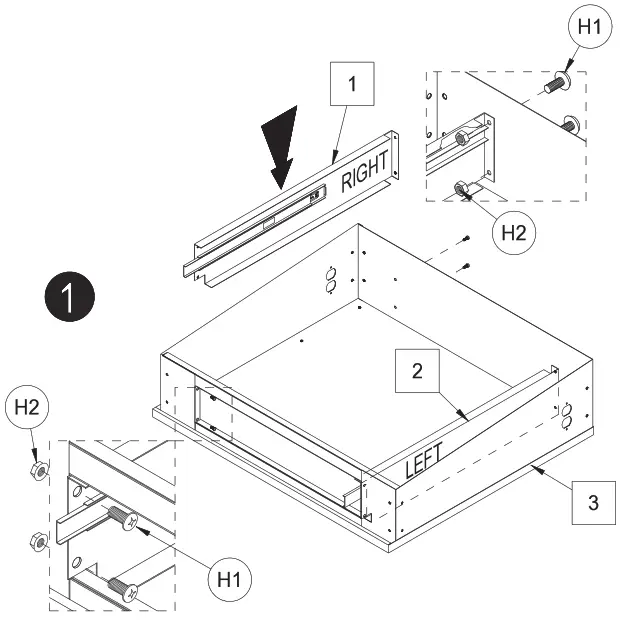 H1
1
RIGHT
H2
1
2
H2
LEFT
3
H1