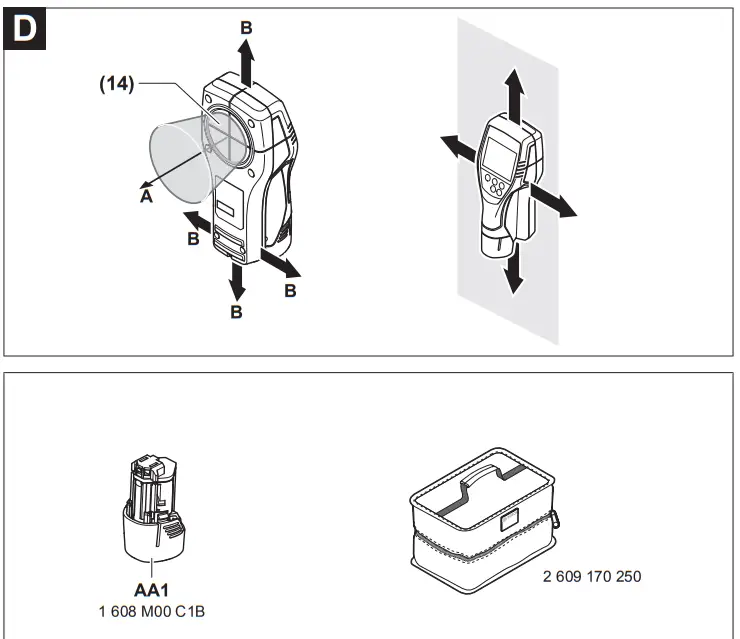 D

B

(14)

A

B

B

B

AA1
1 608 M00 C1B

2 609 170 250