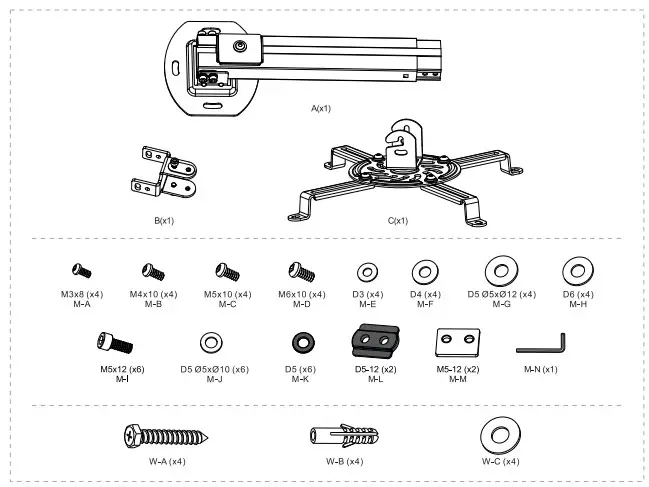 A(x1)

B(x1)

C(x1)

M3x8 (x4)
M-A

M4x10 (x4)
M-B

M5x10 (x4)
M-C

M6x10 (x4)
M-D

D3 (x4)
M-E

D4 (x4)
M-F

D5 Ø5xØ12 (x4)
M-G

D6 (x4)
M-H

M5x12 (x6)
M-I

D5 Ø5xØ10 (x6)
M-J

D5 (x6)
M-K

D5-12 (x2)
M-L

M5-12 (x2)
M-M

M-N (x1)

W-A (x4)

W-B (x4)

W-C (x4)