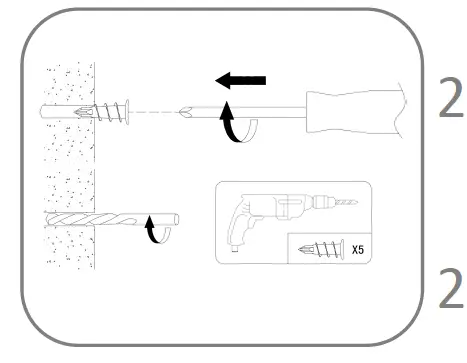 2

X5

2