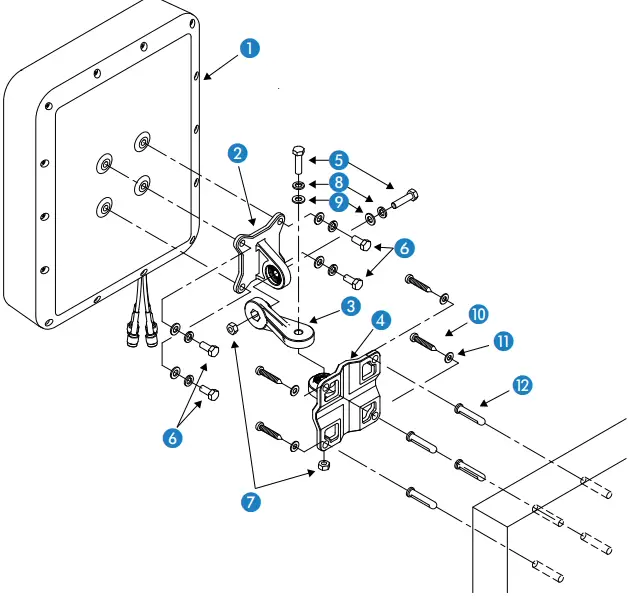 1
2
5
8
9
6
3
4
10
11
12
6
7