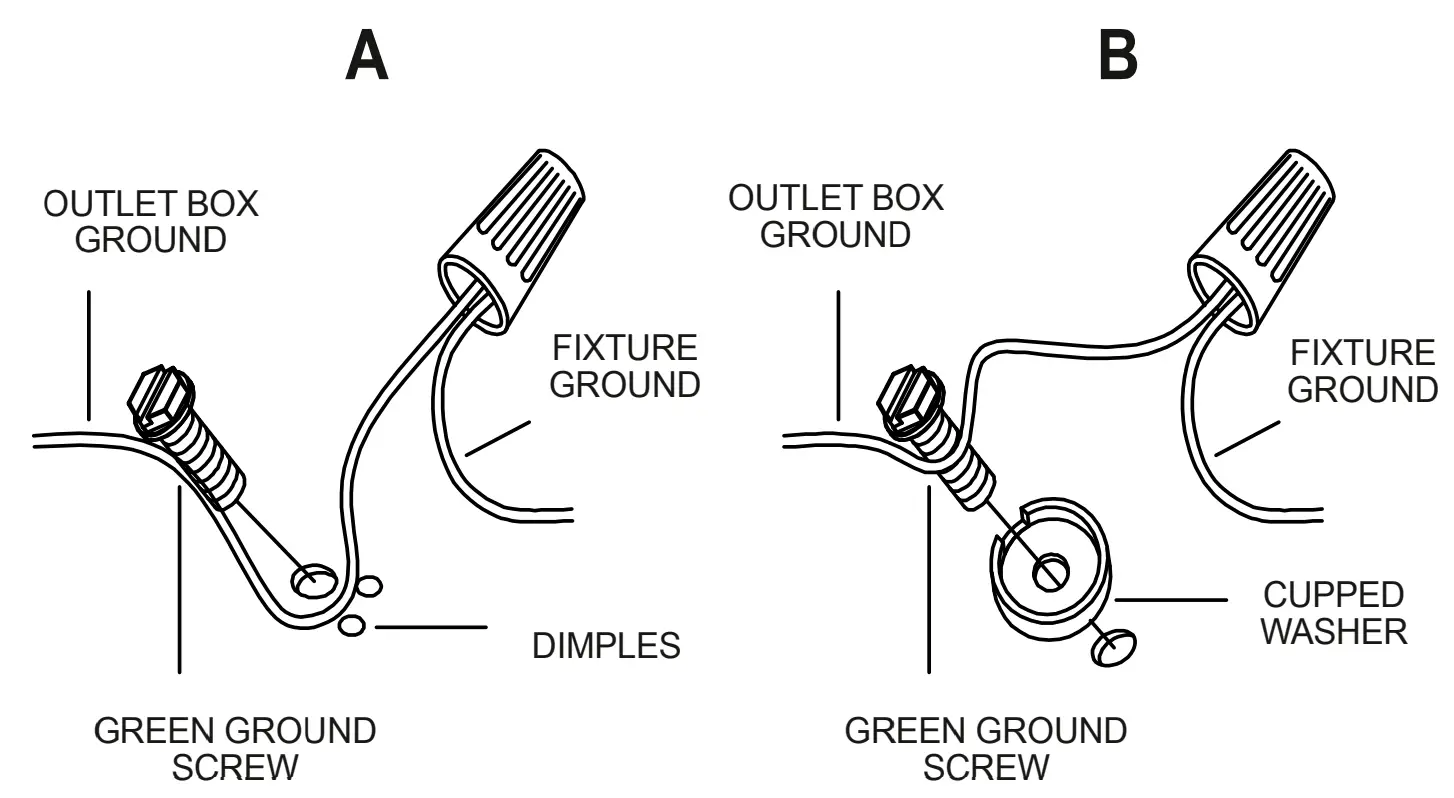 A

OUTLET BOX GROUND

FIXTURE GROUND

DIMPLES

GREEN GROUND SCREW

B

OUTLET BOX GROUND

FIXTURE GROUND

CUPPED WASHER

GREEN GROUND SCREW