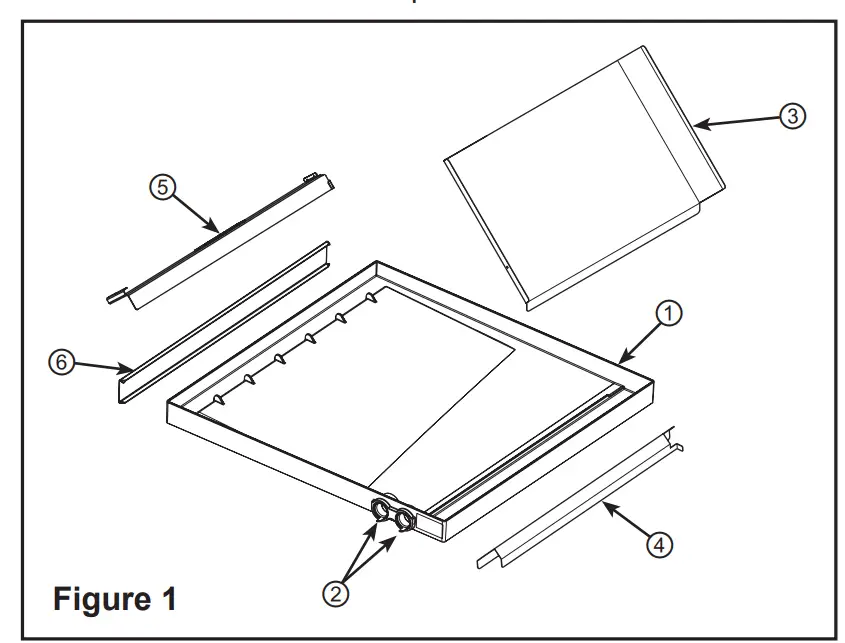 3
5
1
6
4
2
Figure 1