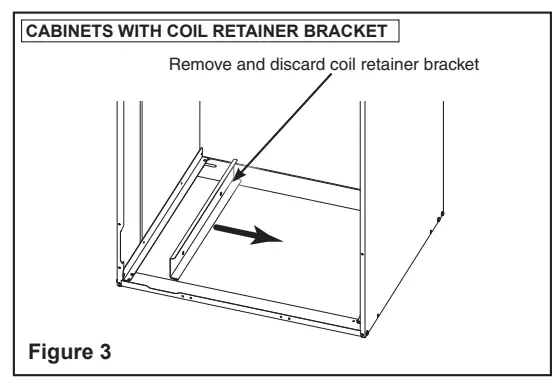 CABINETS WITH COIL RETAINER BRACKET

Remove and discard coil retainer bracket

Figure 3