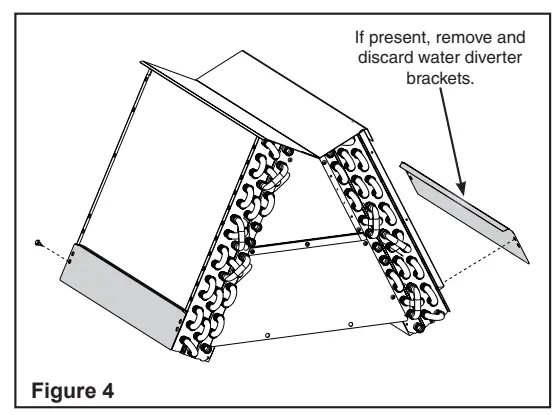 If present, remove and discard water diverter brackets.

Figure 4