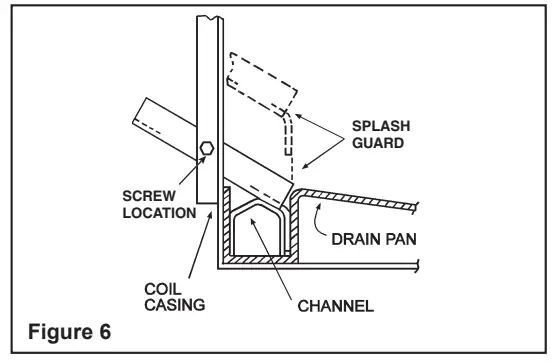 SPLASH GUARD

SCREW LOCATION

DRAIN PAN

COIL CASING

CHANNEL

Figure 6