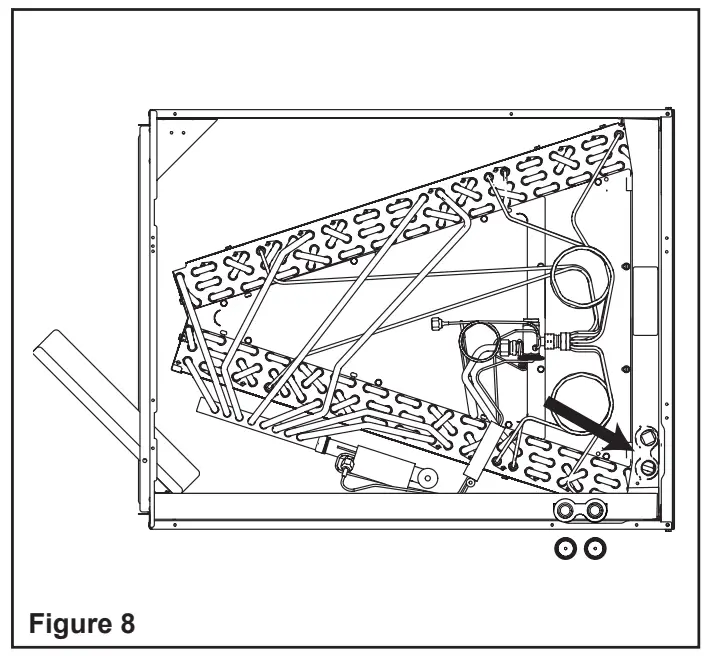 Figure 8