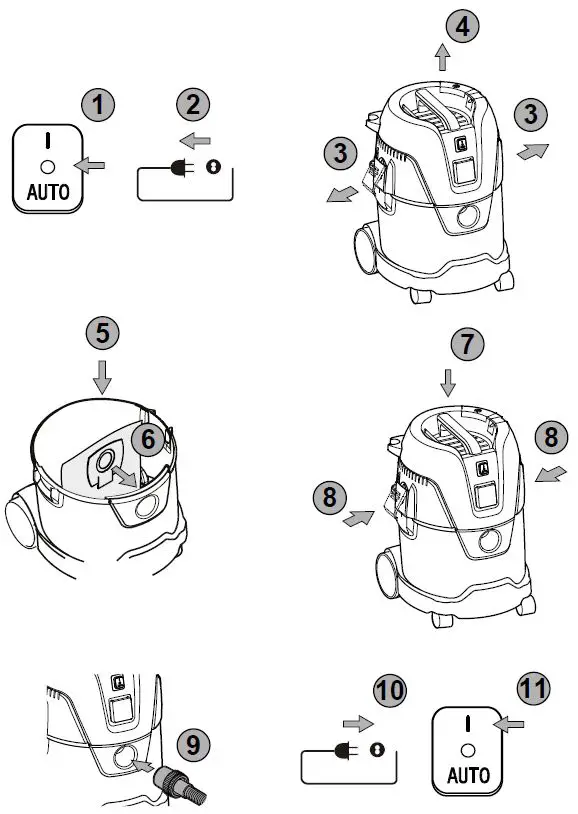 1
I
AUTO
2
4
3
3
5
6
7
8
8
9
10
11
I
AUTO