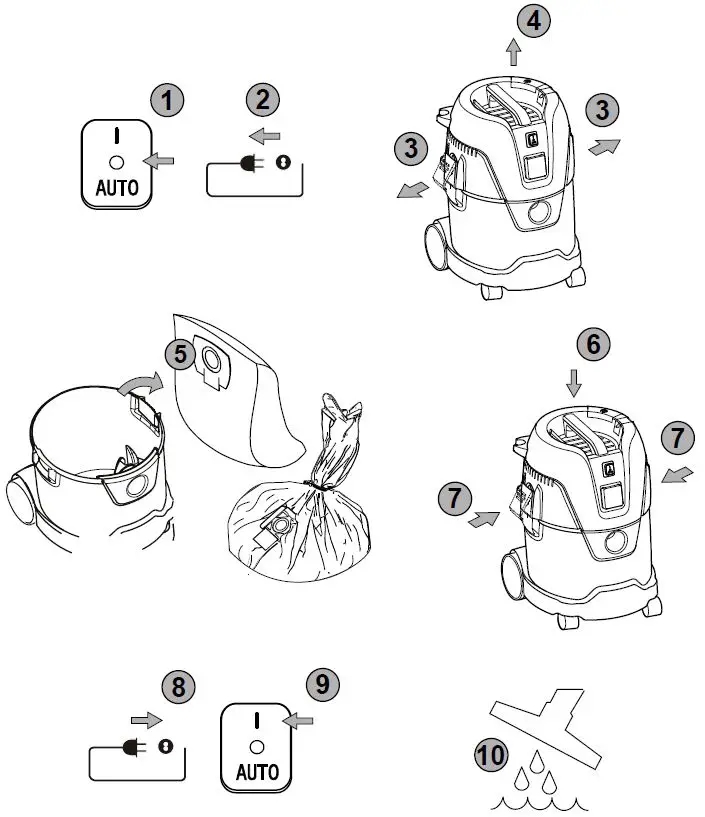 1
I
AUTO
2
4
3
3
5
6
7
7
8
9
I
AUTO
10