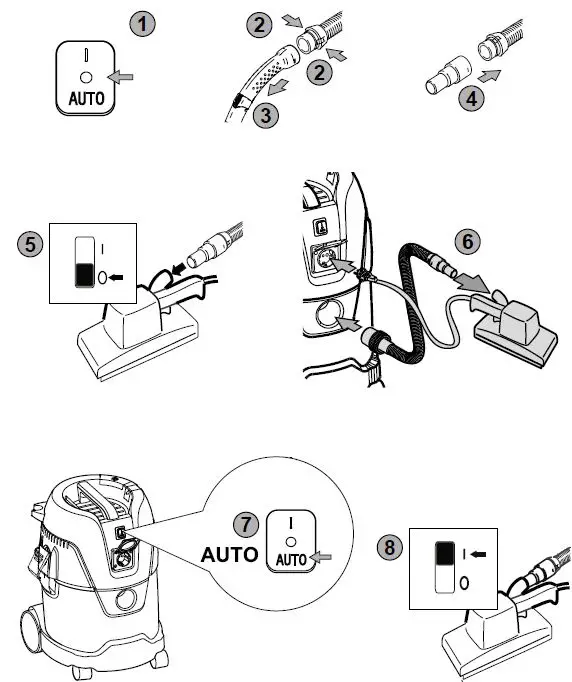 1
I
AUTO
2
2
3
4
5
I
0
6
7
AUTO
I
AUTO
8
I
0