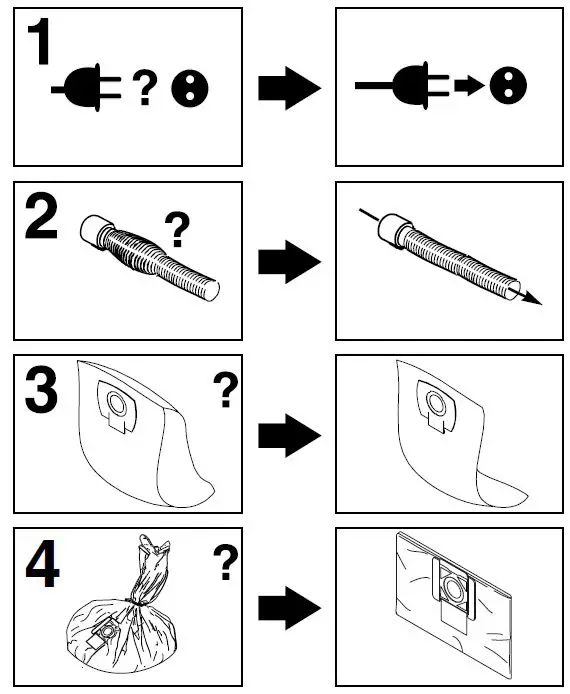 1
?

2
?

3
?

4
?