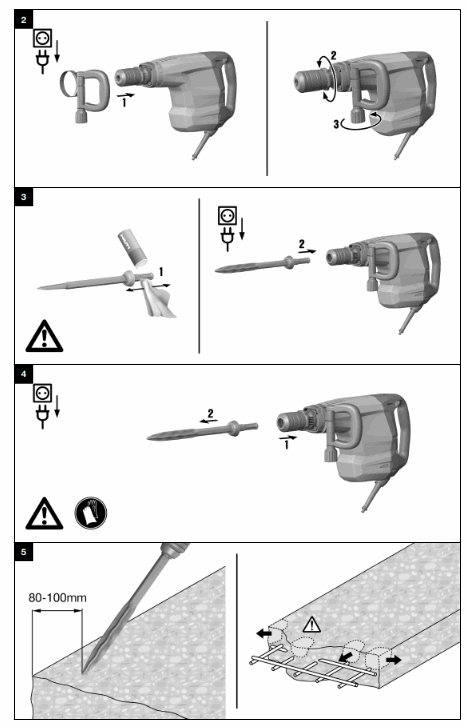 2

1

2

3

3

1

2

4

2

1

5

80-100mm