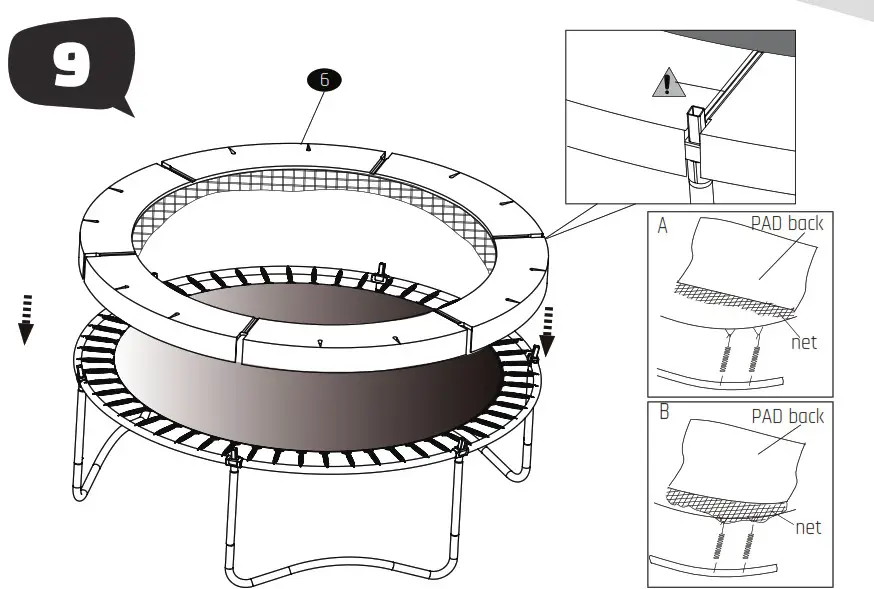 9

6

A
PAD back
net

B
PAD back
net