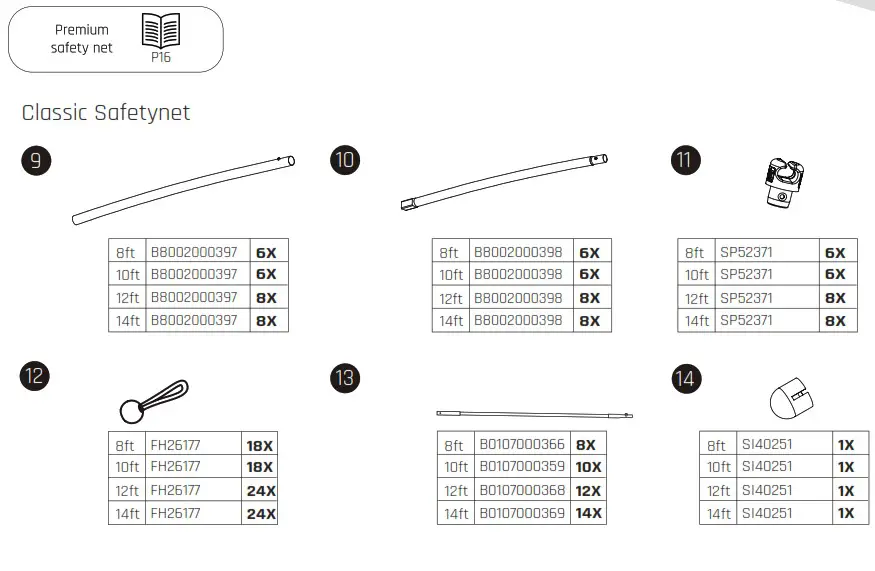 Premium safety net
P16

Classic Safetynet

9

| 8ft | B8002000397 | 6X |
|---|---|---|
| 10ft | B8002000397 | 6X |
| 12ft | B8002000397 | 8X |
| 14ft | B8002000397 | 8X |

10

| 8ft | B8002000398 | 6X |
|---|---|---|
| 10ft | B8002000398 | 6X |
| 12ft | B8002000398 | 8X |
| 14ft | B8002000398 | 8X |

11

| 8ft | SP52371 | 6X |
|---|---|---|
| 10ft | SP52371 | 6X |
| 12ft | SP52371 | 8X |
| 14ft | SP52371 | 8X |

12

| 8ft | FH26177 | 18X |
|---|---|---|
| 10ft | FH26177 | 18X |
| 12ft | FH26177 | 24X |
| 14ft | FH26177 | 24X |

13

| 8ft | B0107000366 | 8X |
|---|---|---|
| 10ft | B0107000359 | 10X |
| 12ft | B0107000368 | 12X |
| 14ft | B0107000369 | 14X |

14

| 8ft | SI40251 | 1X |
|---|---|---|
| 10ft | SI40251 | 1X |
| 12ft | SI40251 | 1X |
| 14ft | SI40251 | 1X |