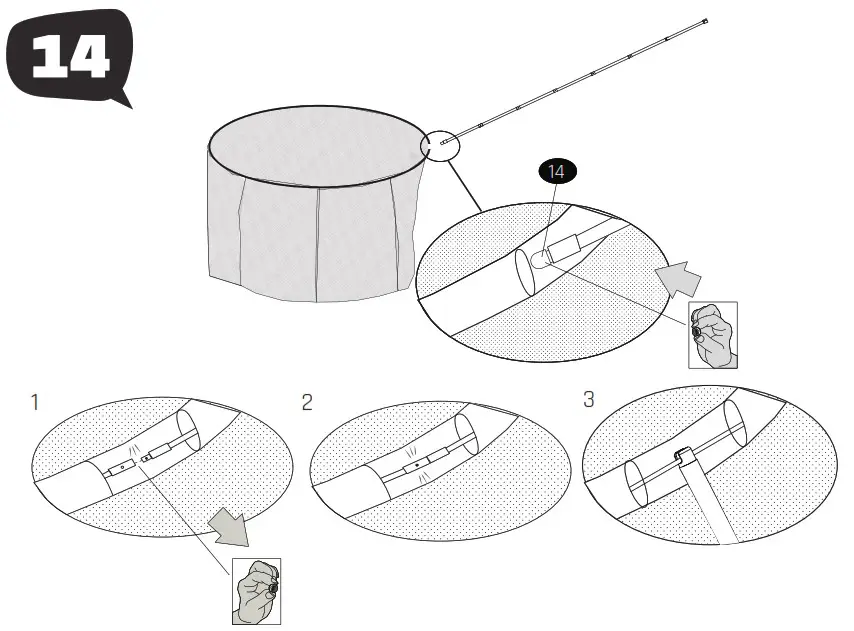 14

14

1

2

3