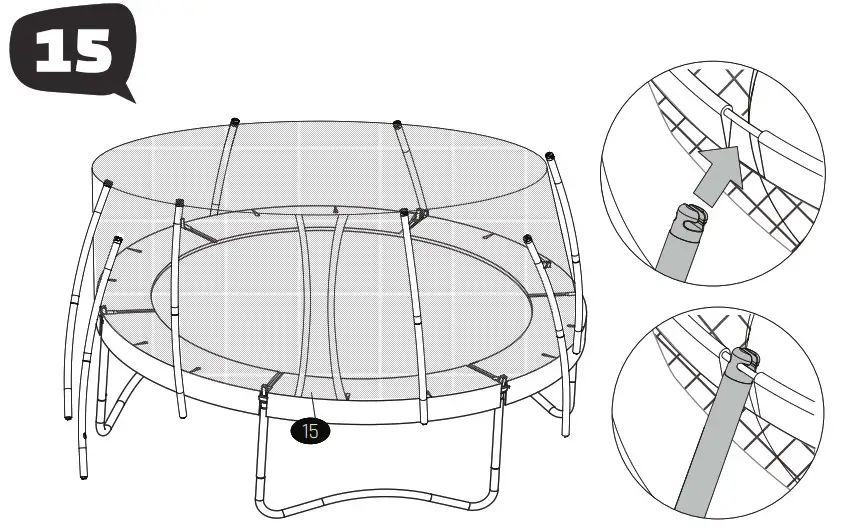 15

15