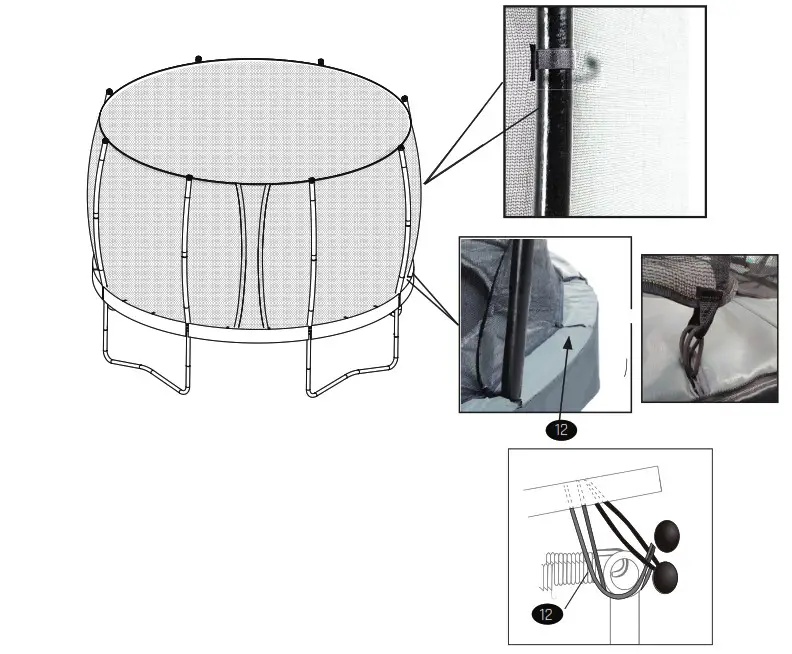 12

12