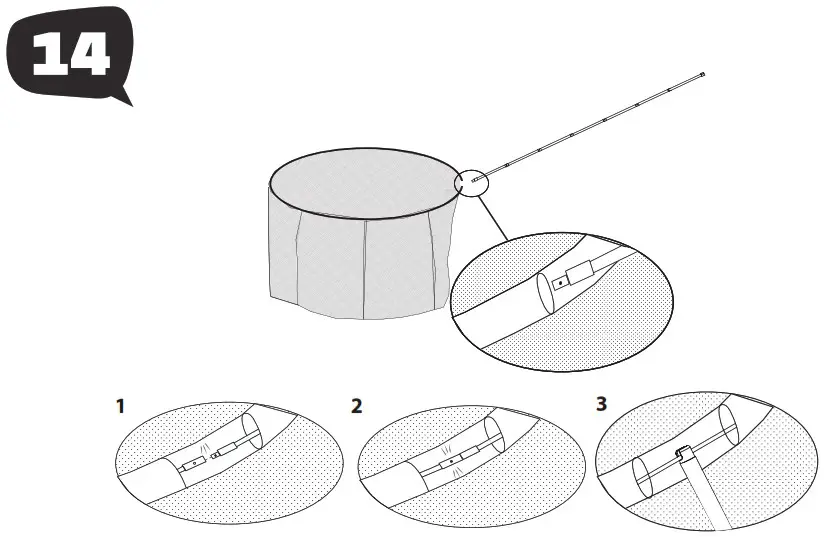 14

1

2

3