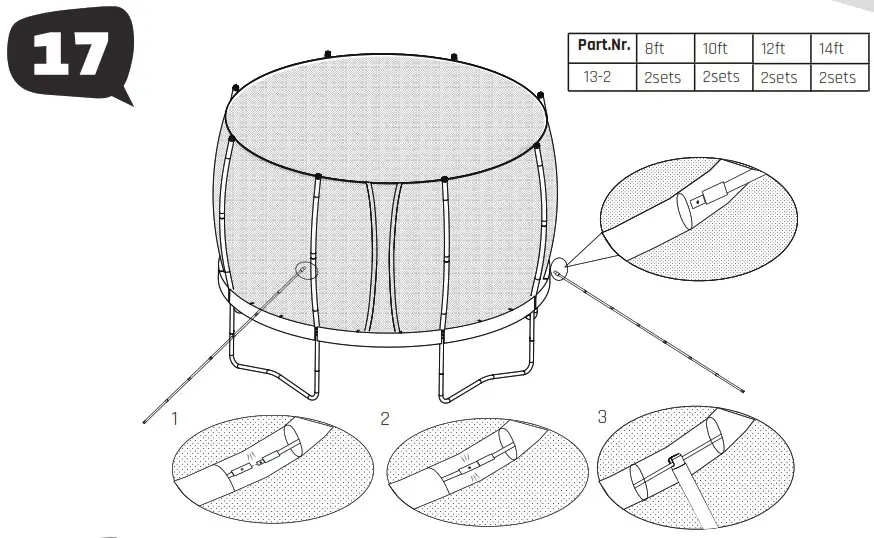 17

| Part.Nr. | 8ft | 10ft | 12ft | 14ft |
|---|---|---|---|---|
| 13-2 | 2sets | 2sets | 2sets | 2sets |

1

2

3