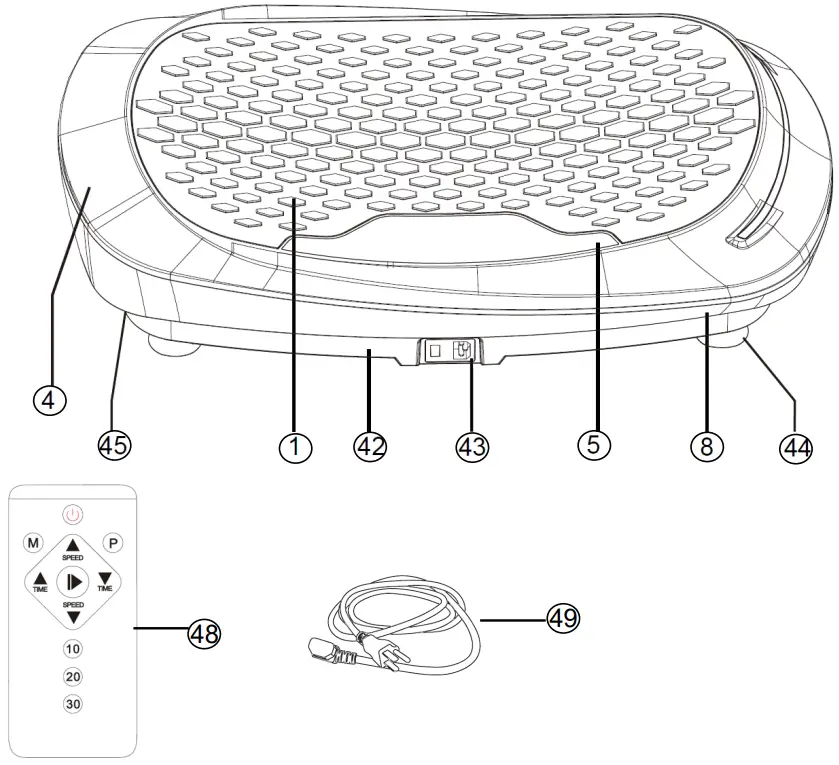 4
45
1
42
43
5
8
44

M
P
SPEED
TIME
TIME
SPEED
10
20
30
48
49