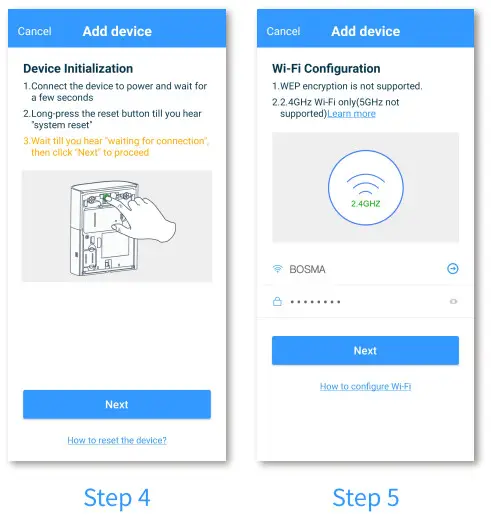 Cancel Add device

Device Initialization

1.Connect the device to power and wait for a few seconds

2.Long-press the reset button till you hear "system reset"

3.Wait till you hear "waiting for connection", then click "Next" to proceed

Next

How to reset the device?

Step 4

Cancel Add device

Wi-Fi Configuration

1.WEP encryption is not supported.

2.2.4GHz Wi-Fi only(5GHz not supported)Learn more

2.4GHZ

BOSMA

••••••••

Next

How to configure Wi-Fi

Step 5