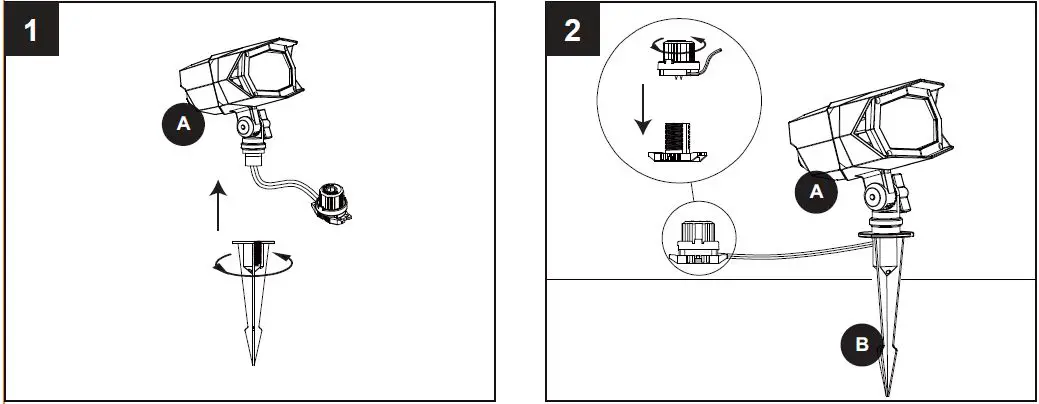 1

A

2

A

B