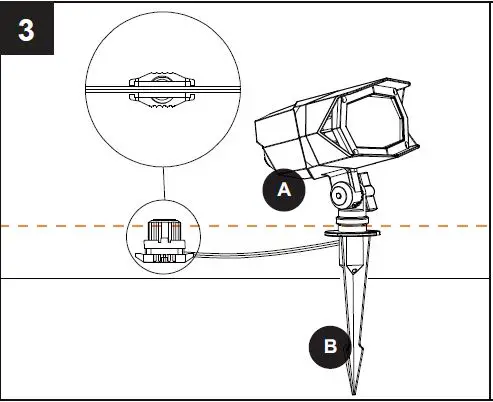 3

A

B