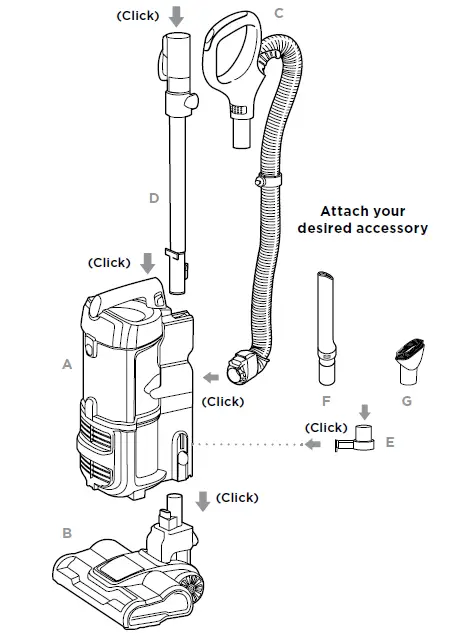 (Click)
C
D
Attach your desired accessory
(Click)
A
(Click)
F
G
(Click)
E
(Click)
B