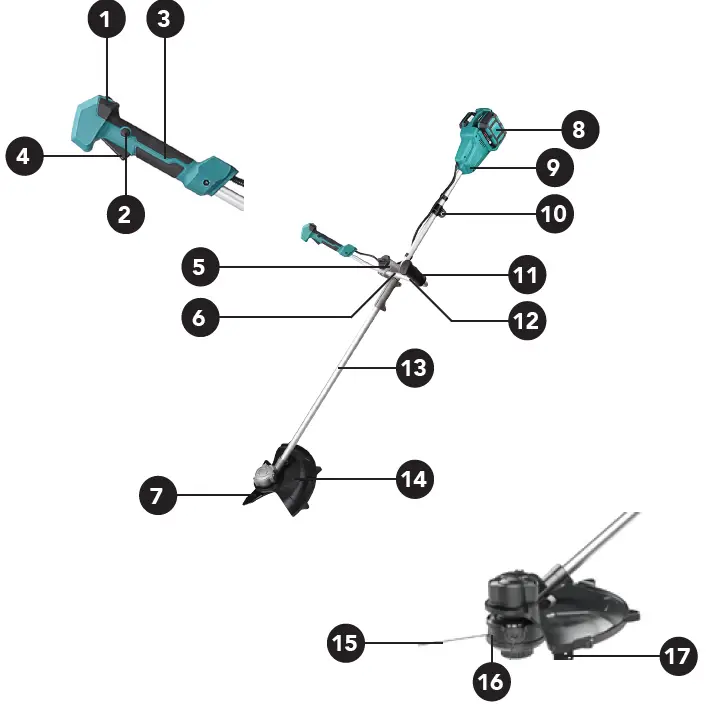 1
3
4
2
8
9
10
5
11
6
12
13
7
14
15
16
17