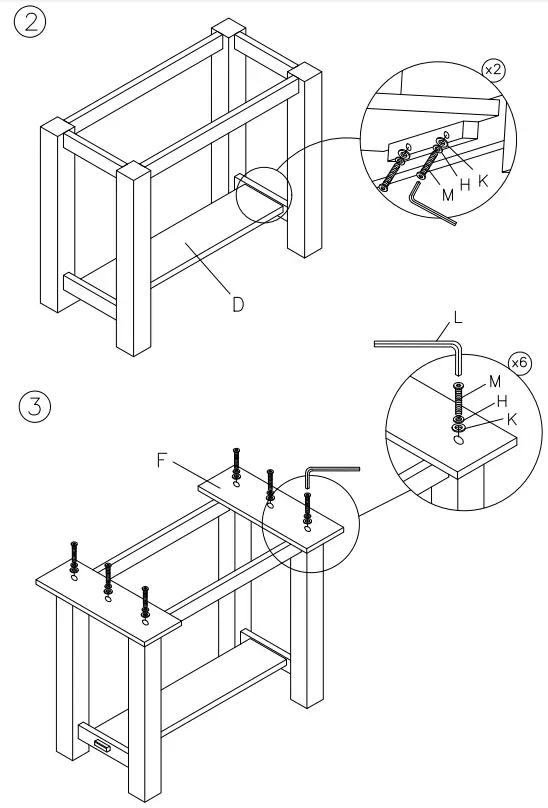 ②

x2

M H K

D

L

x6

M
H
K

③

F