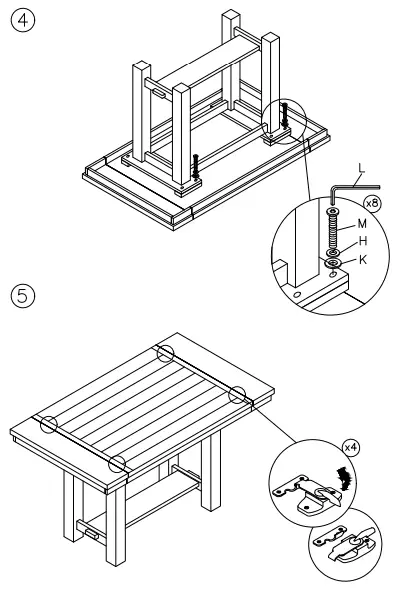 4

L
x8
M
H
K

5

x4