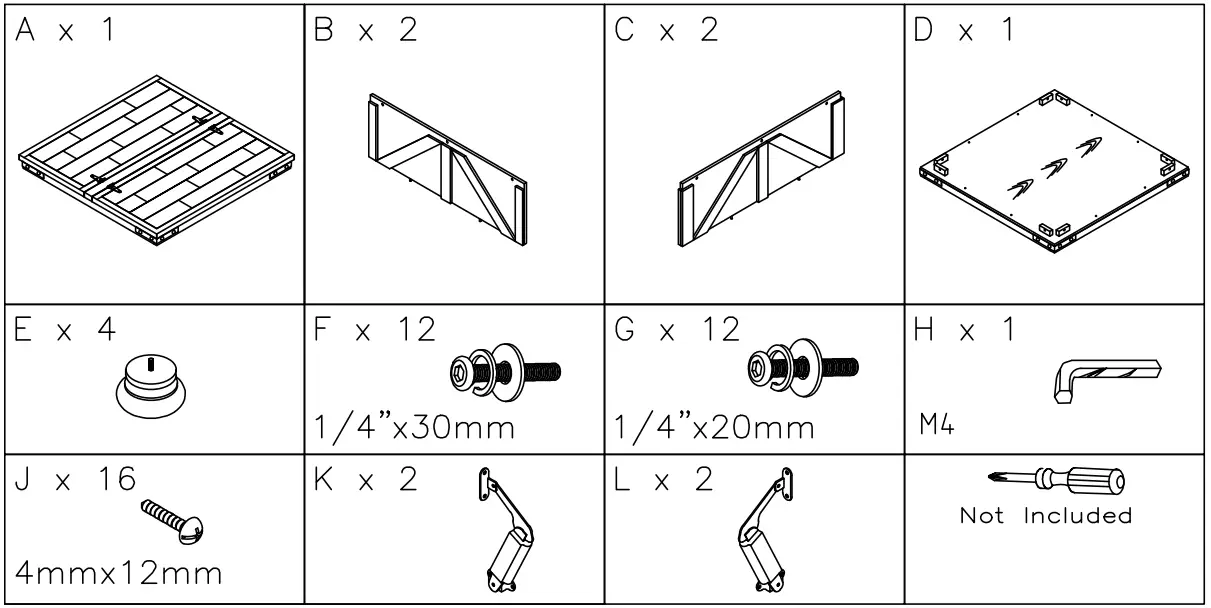 | A x 1 | B x 2 | C x 2 | D x 1 |
|---|---|---|---|
| E x 4 | F x 12 1/4"x30mm | G x 12 1/4"x20mm | H x 1 M4 |
| J x 16 4mmx12mm | K x 2 | L x 2 | Not Included |