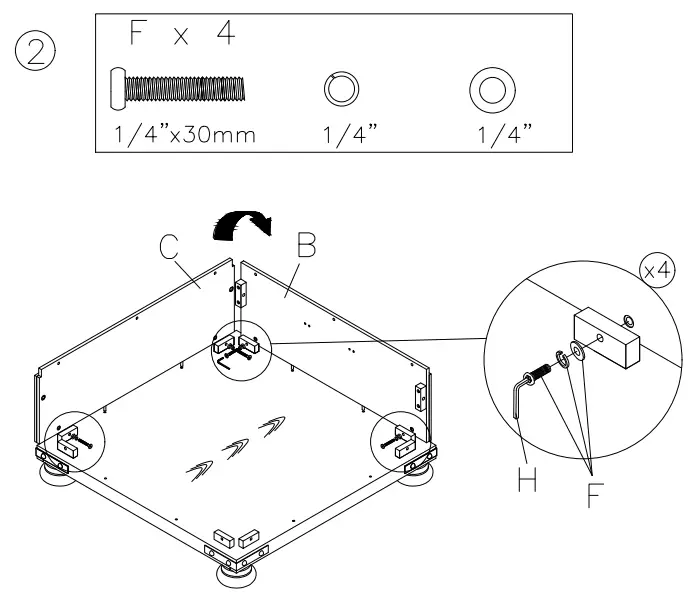 ②

F x 4

1/4"x30mm 1/4" 1/4"

C

B

x4

H

F