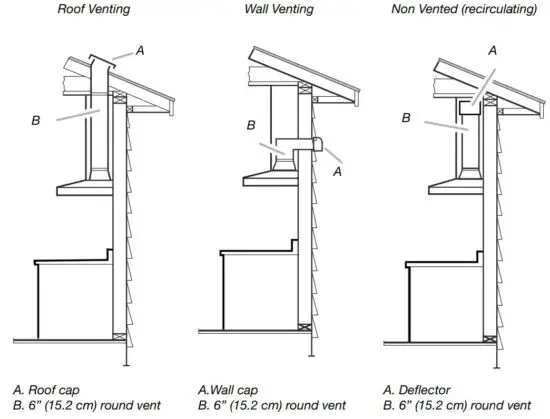 Roof Venting

A

B

A. Roof cap
B. 6" (15.2 cm) round vent

Wall Venting

B

A

A.Wall cap
B. 6" (15.2 cm) round vent

Non Vented (recirculating)

A

B

A. Deflector
B. 6" (15.2 cm) round vent