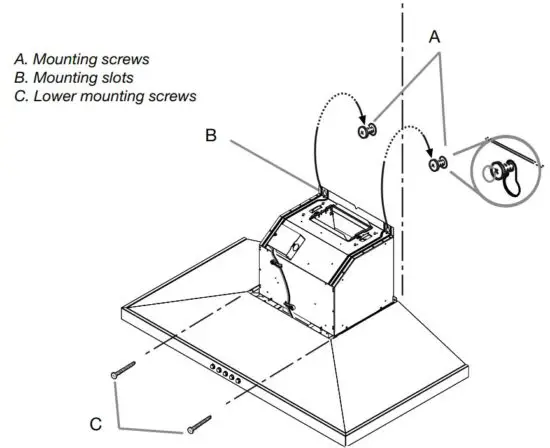 A. Mounting screws
B. Mounting slots
C. Lower mounting screws

A

B

C