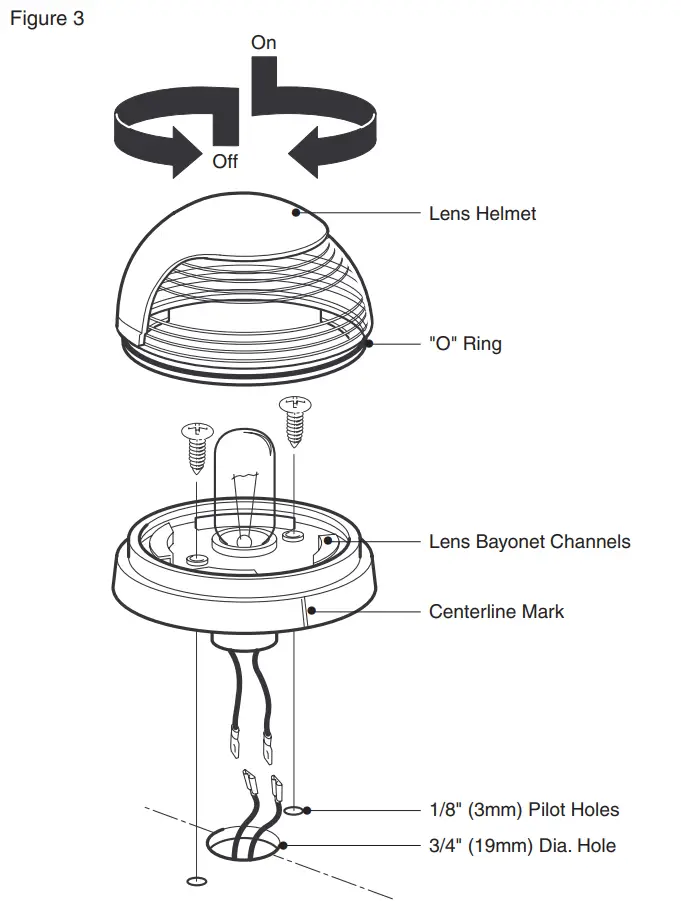 Figure 3

On

Off

Lens Helmet

"O" Ring

Lens Bayonet Channels

Centerline Mark

1/8" (3mm) Pilot Holes

3/4" (19mm) Dia. Hole